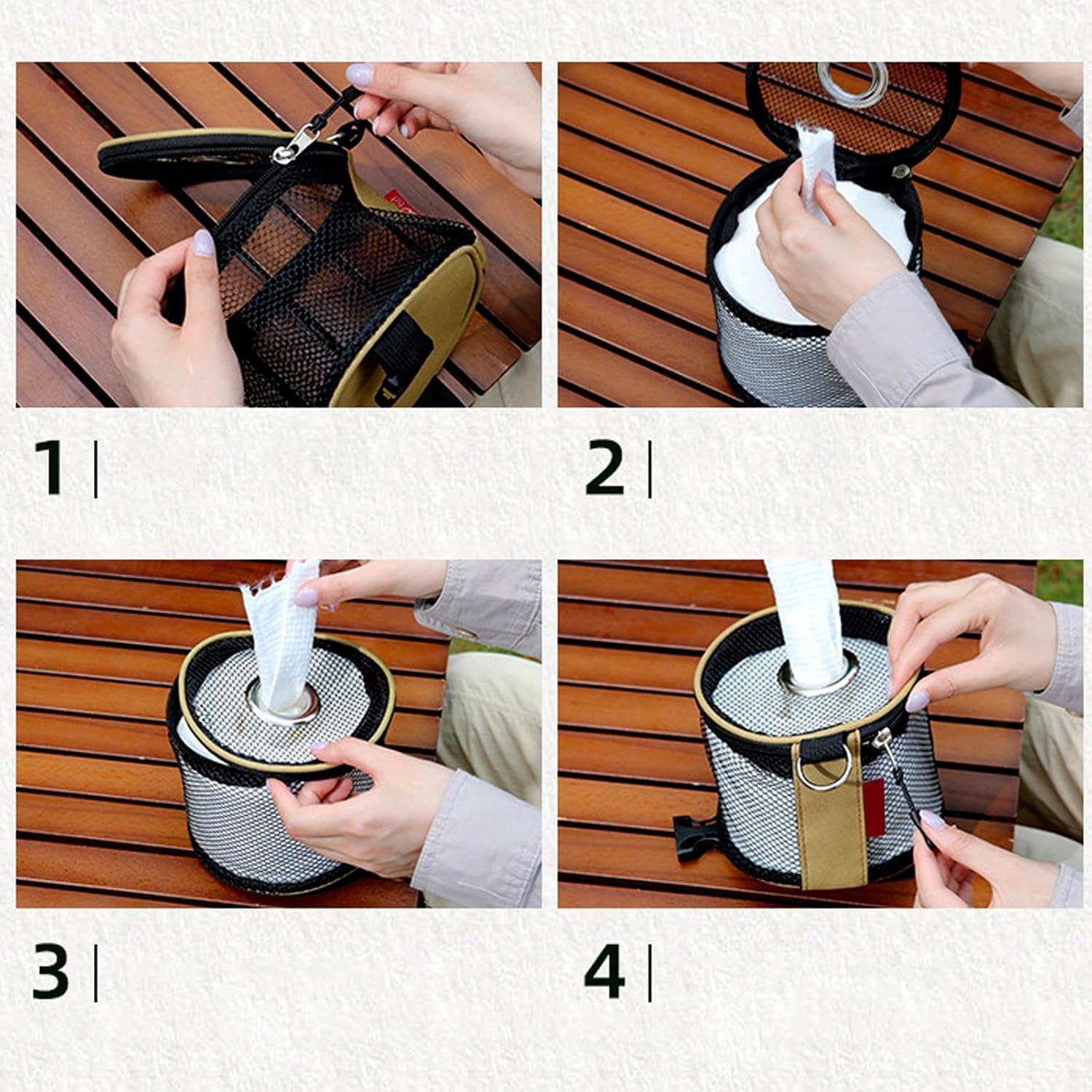 1 |

2 |

3 |

4 |