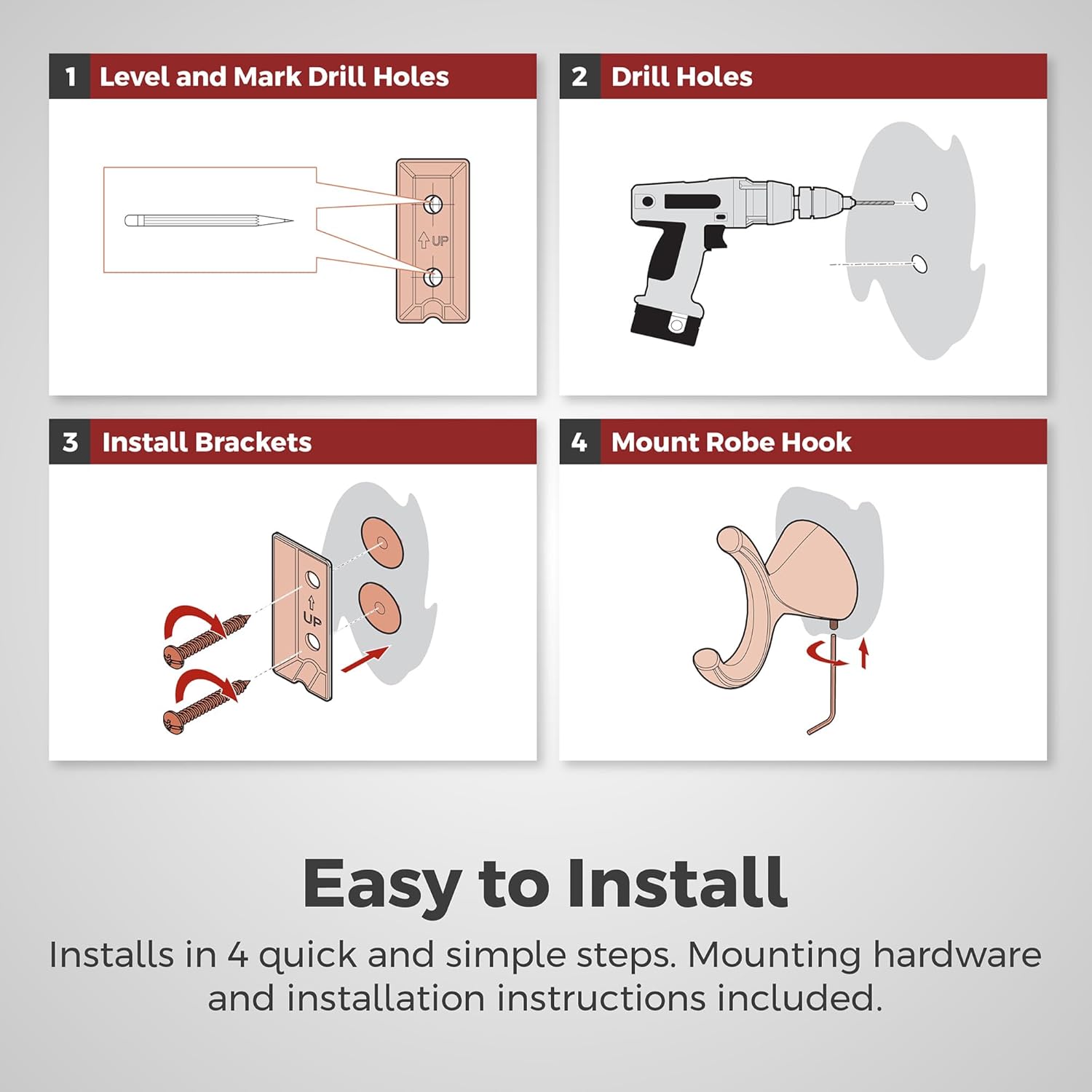 1 Level and Mark Drill Holes

UP

2 Drill Holes

3 Install Brackets

UP

4 Mount Robe Hook

Easy to Install

Installs in 4 quick and simple steps. Mounting hardware and installation instructions included.