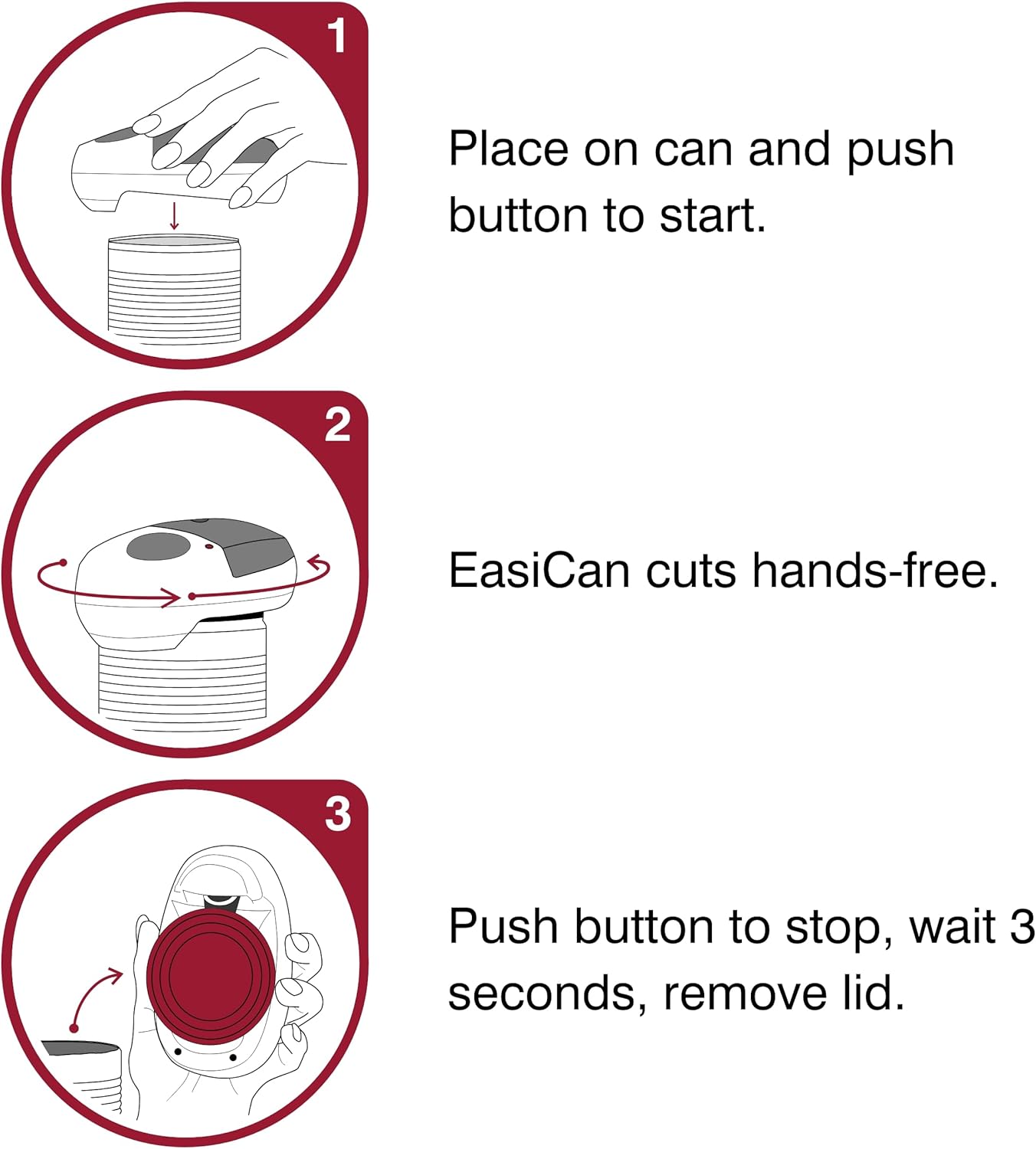 1

Place on can and push button to start.

2

EasiCan cuts hands-free.

3

Push button to stop, wait 3 seconds, remove lid.