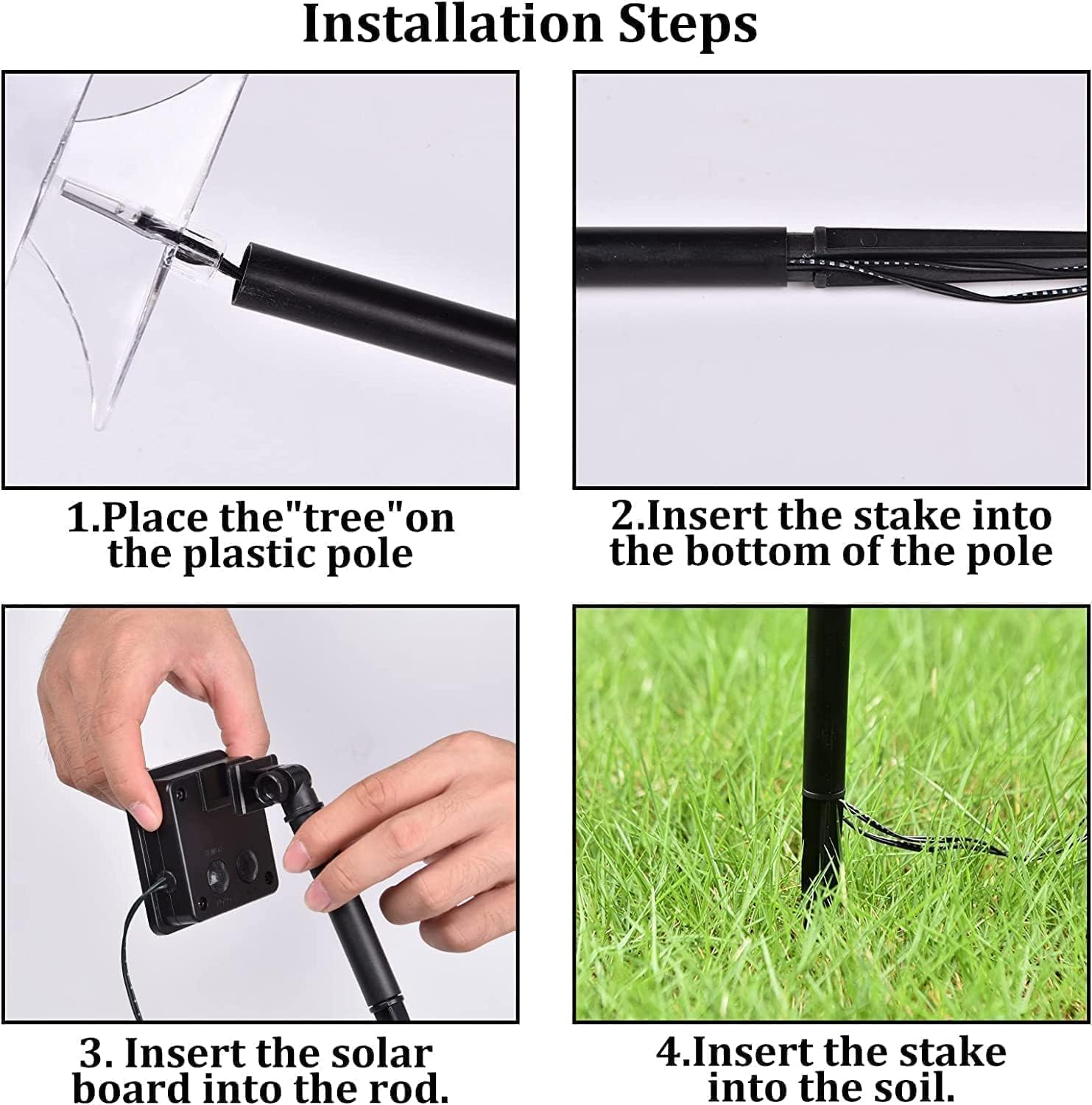 Installation Steps

1.Place the"tree"on the plastic pole

2.Insert the stake into the bottom of the pole

3. Insert the solar board into the rod.

4.Insert the stake into the soil.