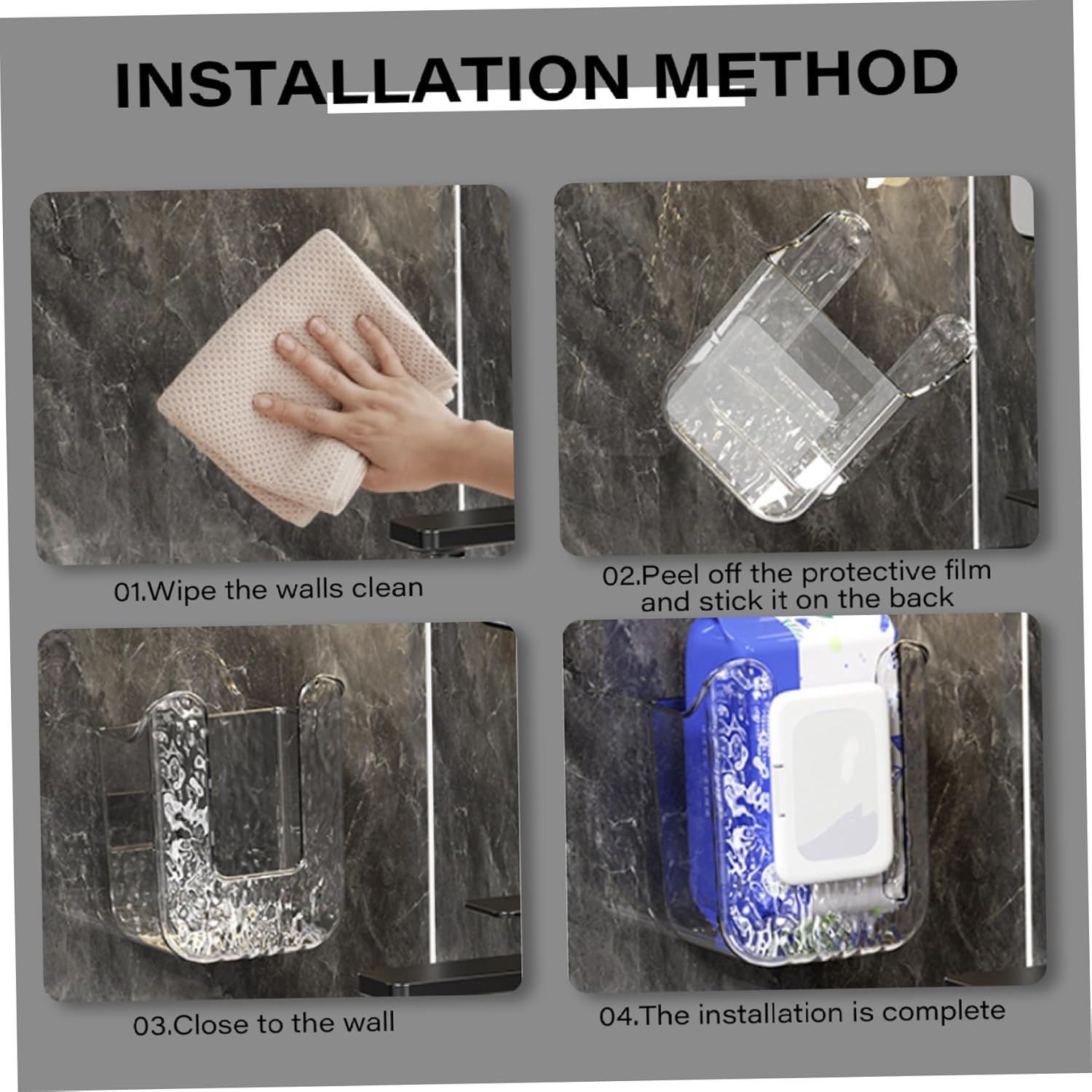 INSTALLATION METHOD

01.Wipe the walls clean

02.Peel off the protective film and stick it on the back

03.Close to the wall

04.The installation is complete