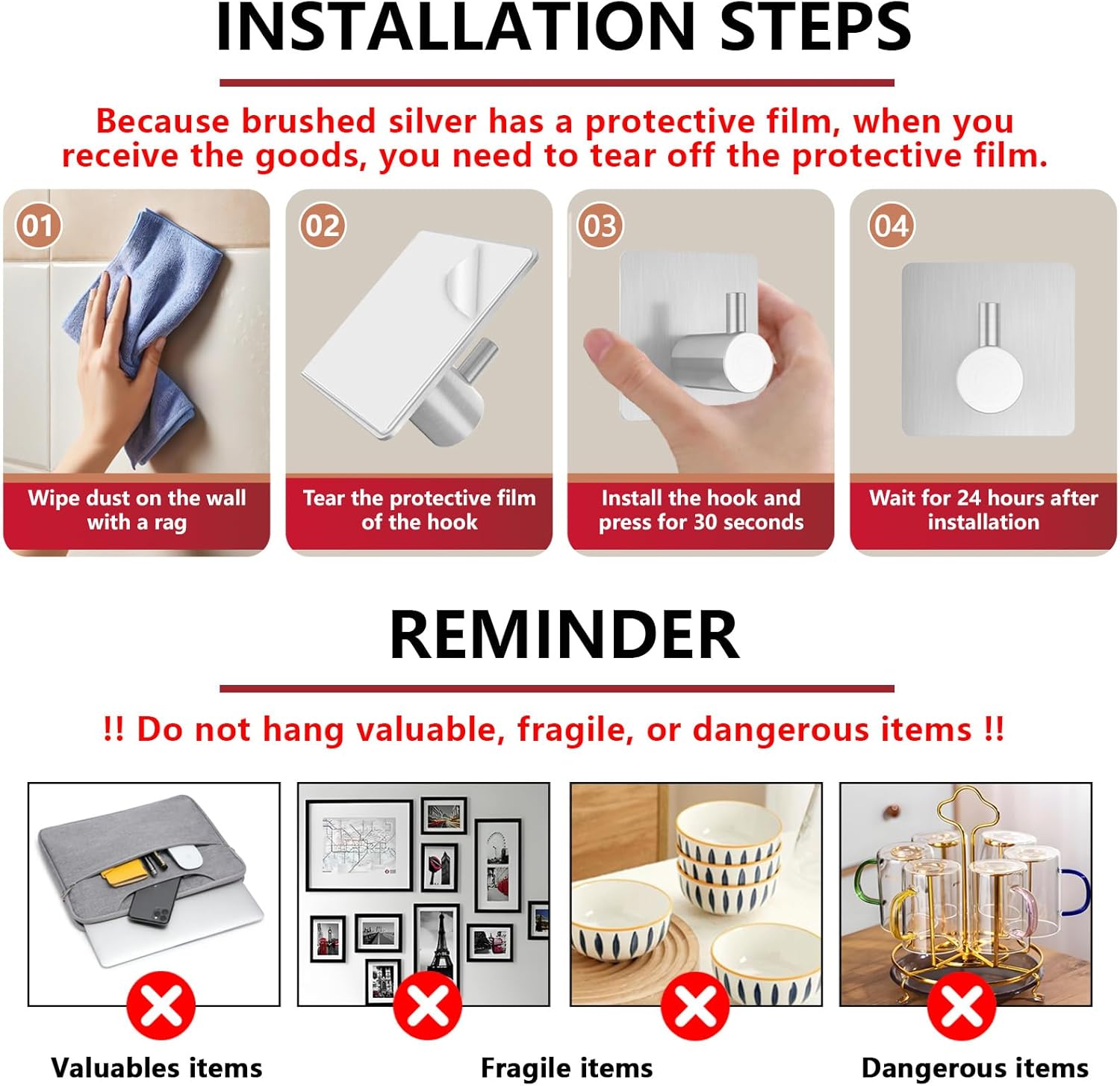 INSTALLATION STEPS

Because brushed silver has a protective film, when you receive the goods, you need to tear off the protective film.

01
Wipe dust on the wall with a rag

02
Tear the protective film of the hook

03
Install the hook and press for 30 seconds

04
Wait for 24 hours after installation

REMINDER

!! Do not hang valuable, fragile, or dangerous items !!

Valuables items

Fragile items

Dangerous items