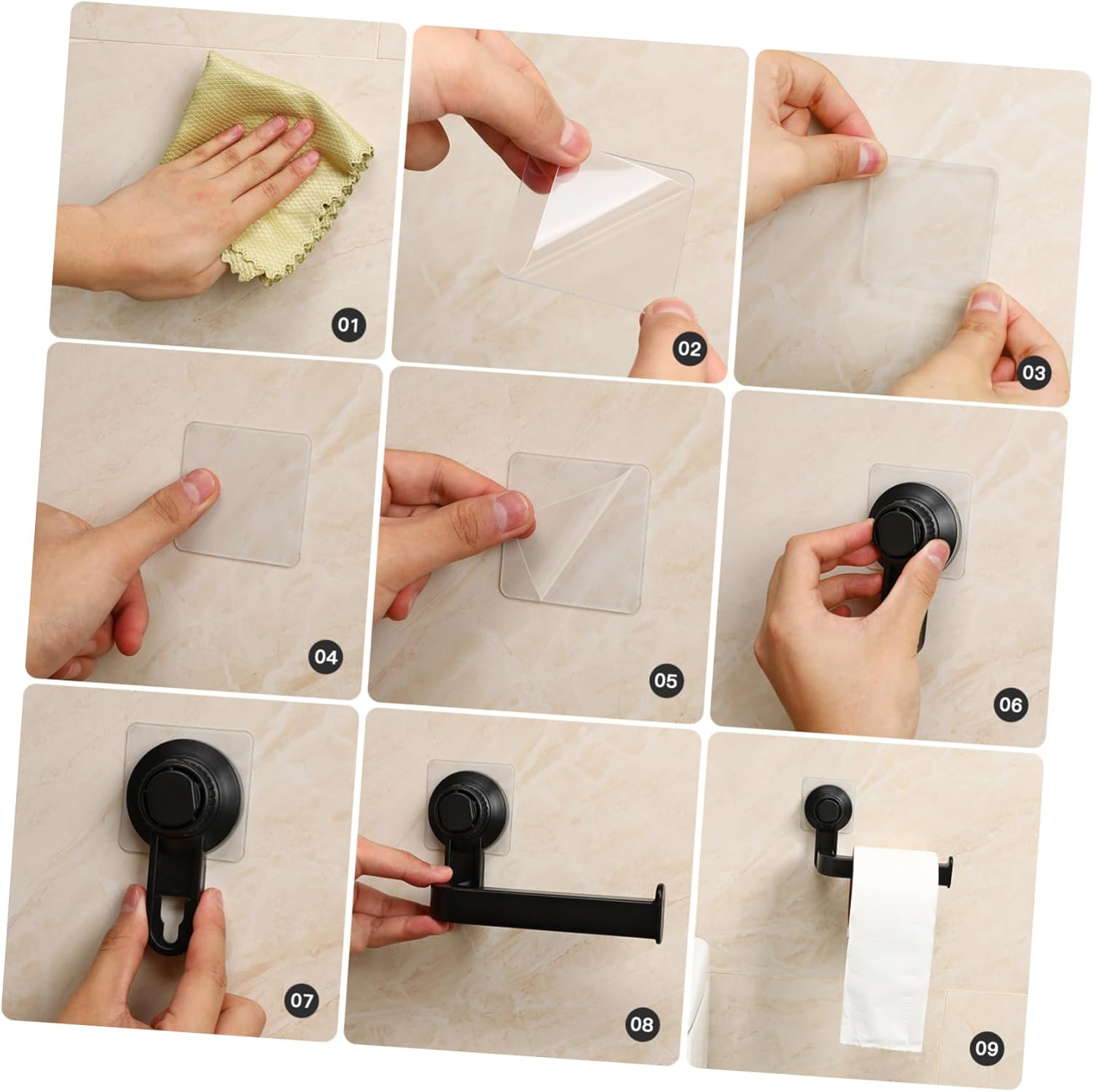 01

02

03

04

05

06

07

08

09