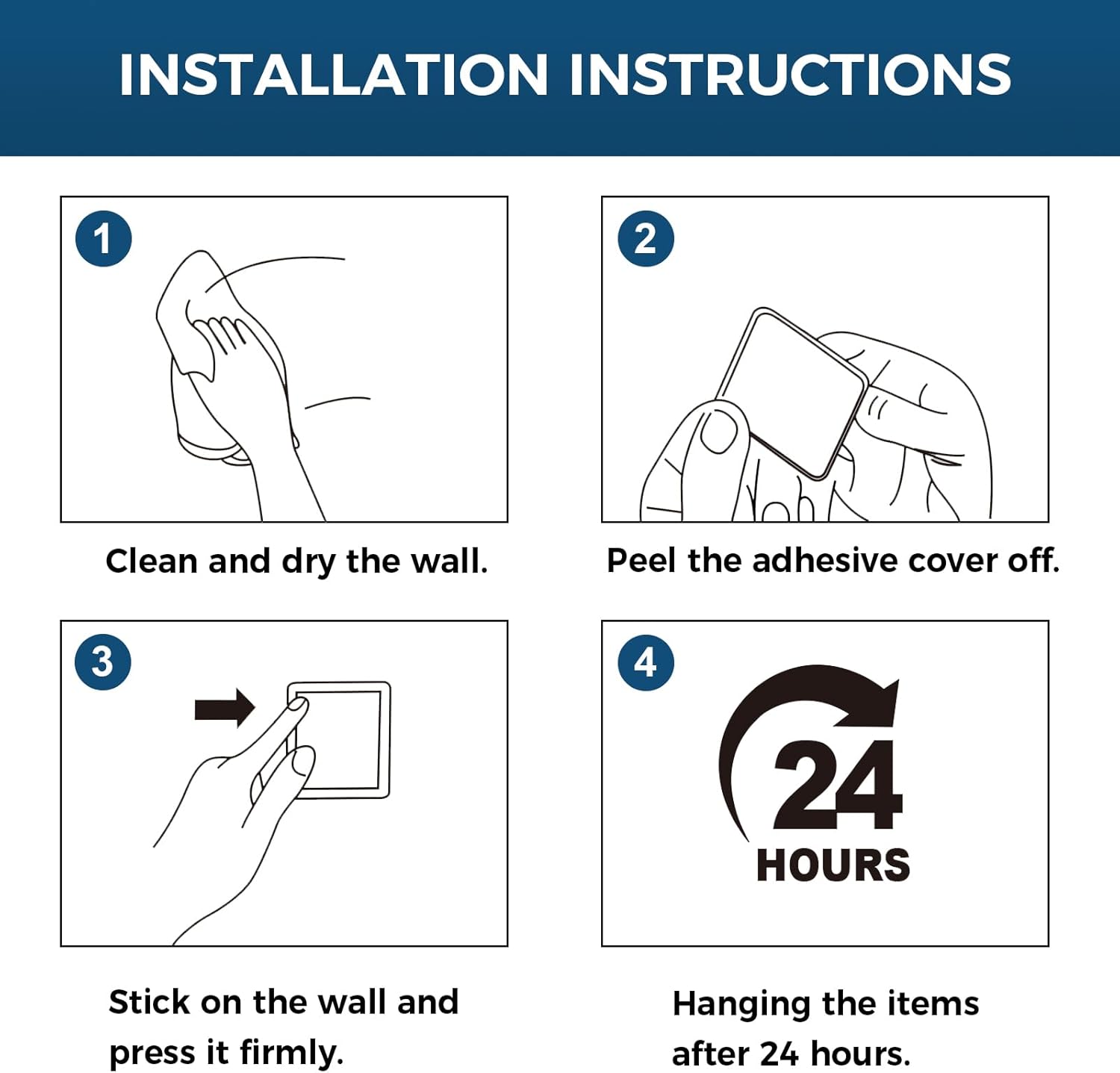 INSTALLATION INSTRUCTIONS

1

Clean and dry the wall.

2

Peel the adhesive cover off.

3

Stick on the wall and press it firmly.

4

24 HOURS

Hanging the items after 24 hours.