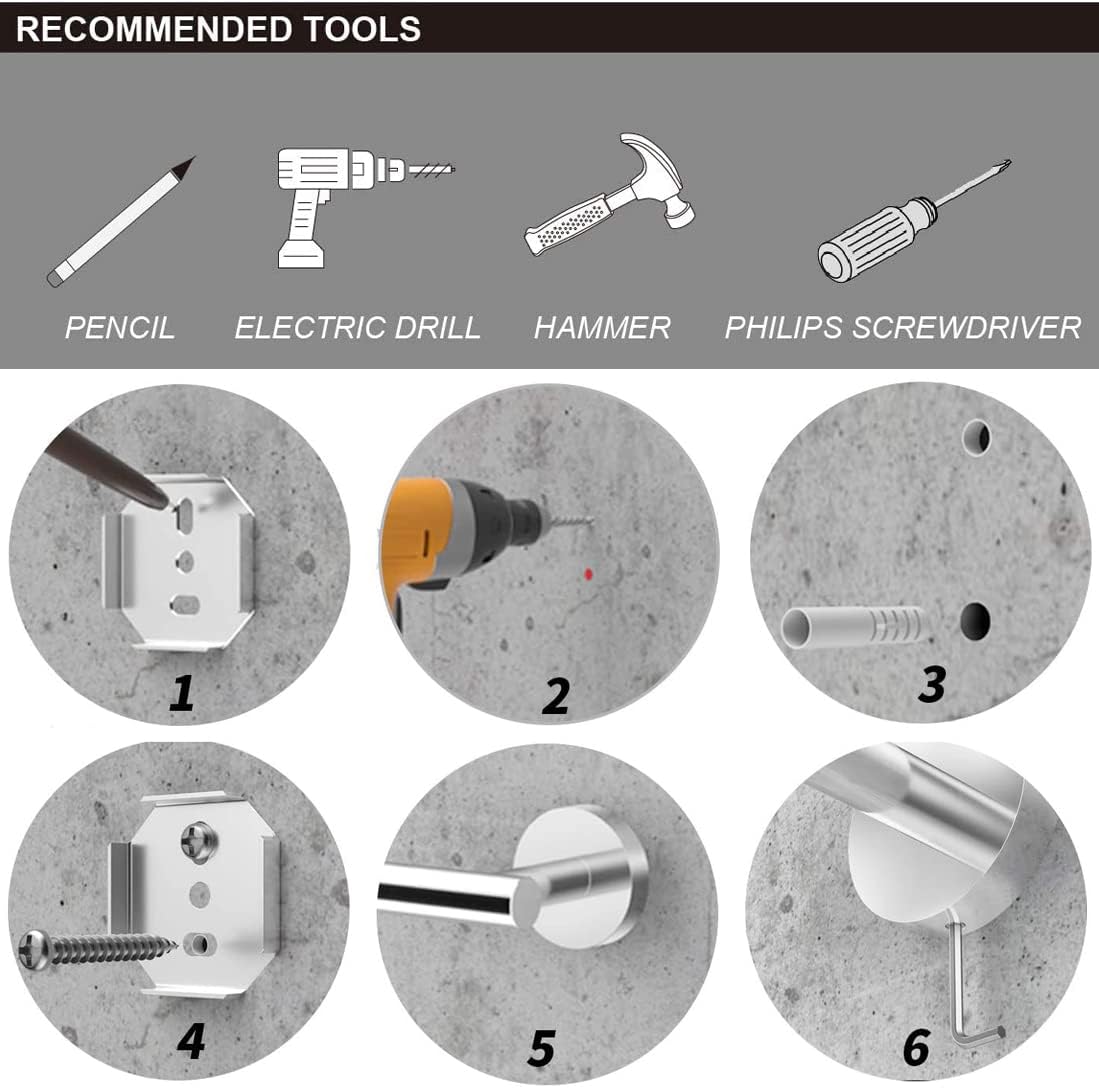 RECOMMENDED TOOLS

PENCIL ELECTRIC DRILL HAMMER PHILIPS SCREWDRIVER

1 2 3

4 5 6