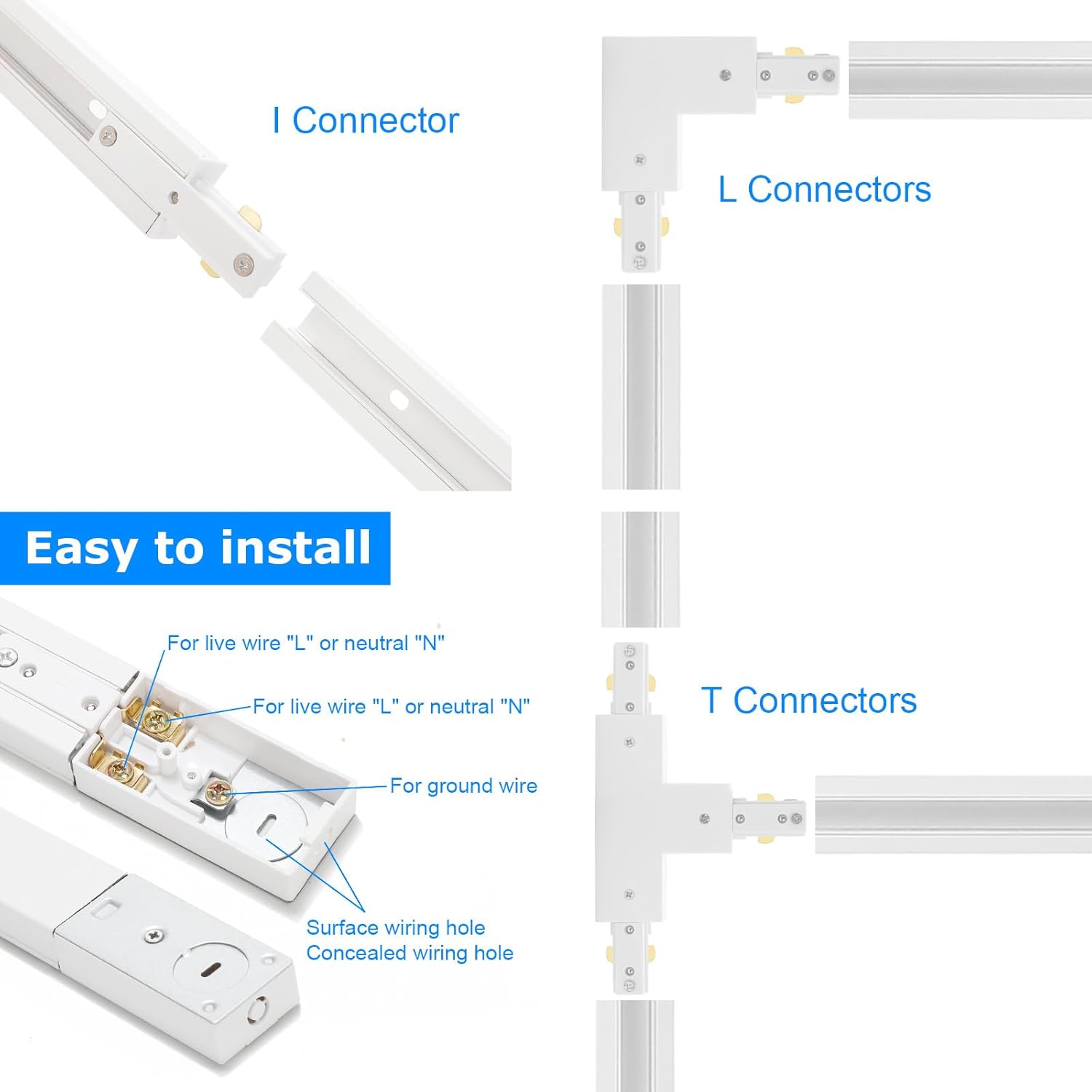 I Connector

L Connectors

Easy to install

For live wire "L" or neutral "N"

For live wire "L" or neutral "N"

For ground wire

Surface wiring hole
Concealed wiring hole

T Connectors