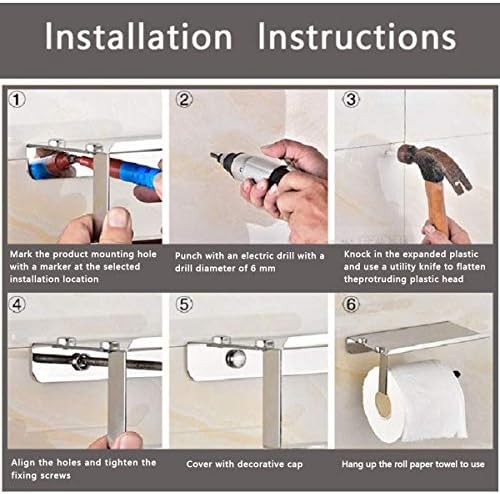 Installation Instructions

①

Mark the product mounting hole with a marker at the selected installation location

②

Punch with an electric drill with a drill diameter of 6 mm

③

Knock in the expanded plastic and use a utility knife to flatten theprotruding plastic head

④

Align the holes and tighten the fixing screws

⑤

Cover with decorative cap

⑥

Hang up the roll paper towel to use