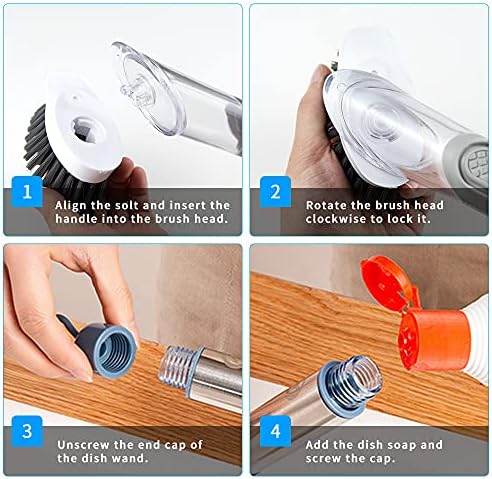 1
Align the solt and insert the handle into the brush head.

2
Rotate the brush head clockwise to lock it.

3
Unscrew the end cap of the dish wand.

4
Add the dish soap and screw the cap.