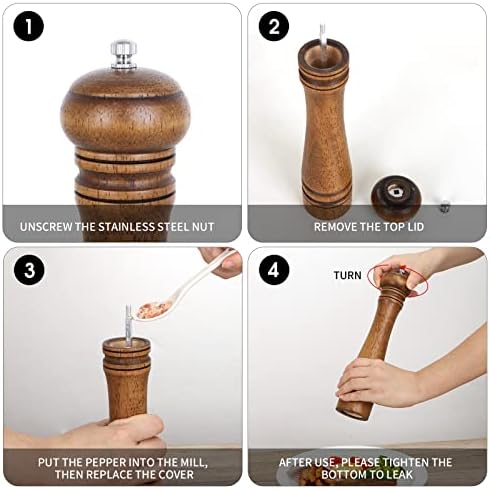 1

UNSCREW THE STAINLESS STEEL NUT

2

REMOVE THE TOP LID

3

PUT THE PEPPER INTO THE MILL, THEN REPLACE THE COVER

4

TURN

AFTER USE, PLEASE TIGHTEN THE BOTTOM TO LEAK