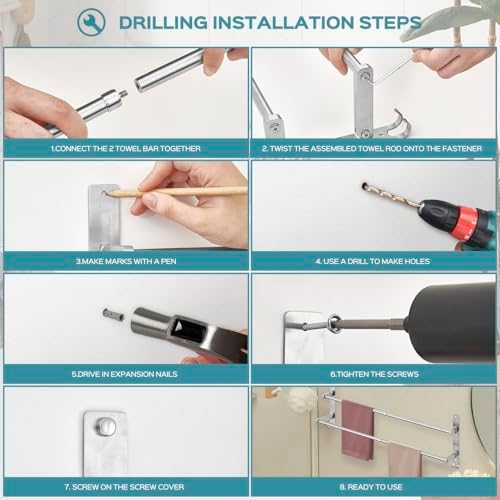 DRILLING INSTALLATION STEPS

1.CONNECT THE 2 TOWEL BAR TOGETHER

2. TWIST THE ASSEMBLED TOWEL ROD ONTO THE FASTENER

3.MAKE MARKS WITH A PEN

4. USE A DRILL TO MAKE HOLES

5.DRIVE IN EXPANSION NAILS

6.TIGHTEN THE SCREWS

7. SCREW ON THE SCREW COVER

8. READY TO USE