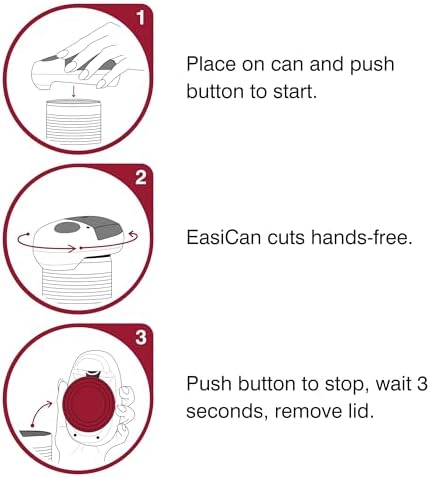 1

Place on can and push button to start.

2

EasiCan cuts hands-free.

3

Push button to stop, wait 3 seconds, remove lid.