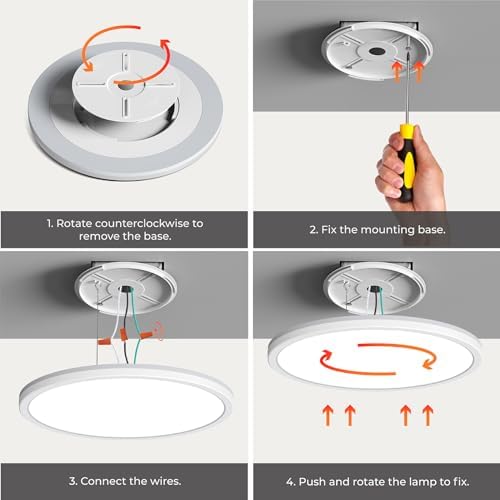 1. Rotate counterclockwise to remove the base.

2. Fix the mounting base.

3. Connect the wires.

4. Push and rotate the lamp to fix.