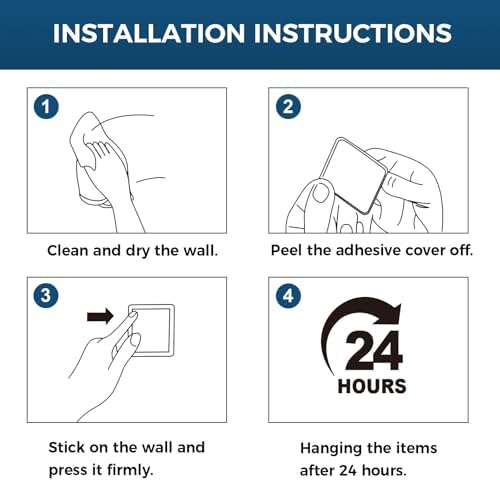 INSTALLATION INSTRUCTIONS

1

Clean and dry the wall.

2

Peel the adhesive cover off.

3

Stick on the wall and press it firmly.

4

24 HOURS

Hanging the items after 24 hours.